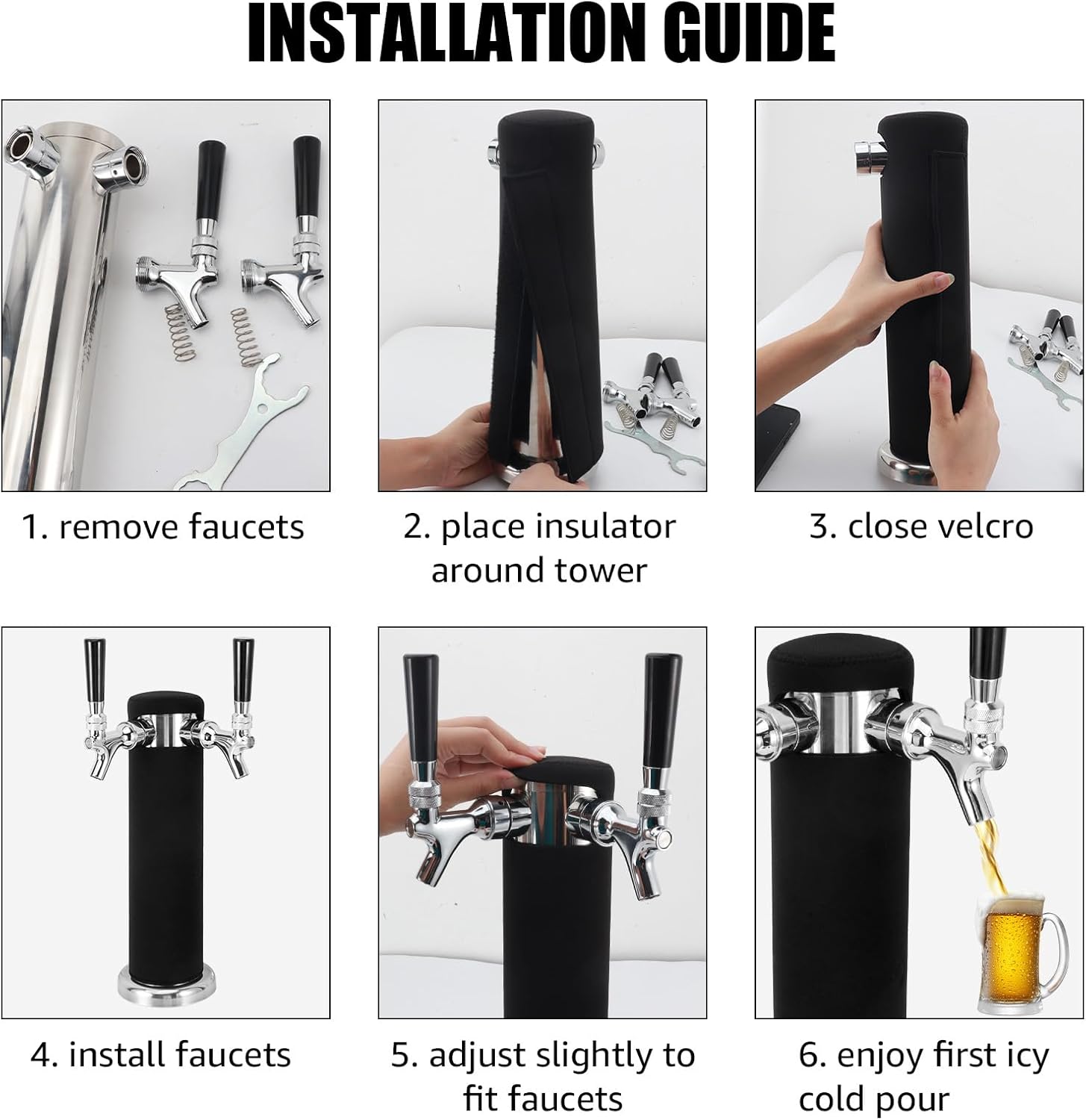 INSTALLATION GUIDE

1. remove faucets

2. place insulator around tower

3. close velcro

4. install faucets

5. adjust slightly to fit faucets

6. enjoy first icy cold pour