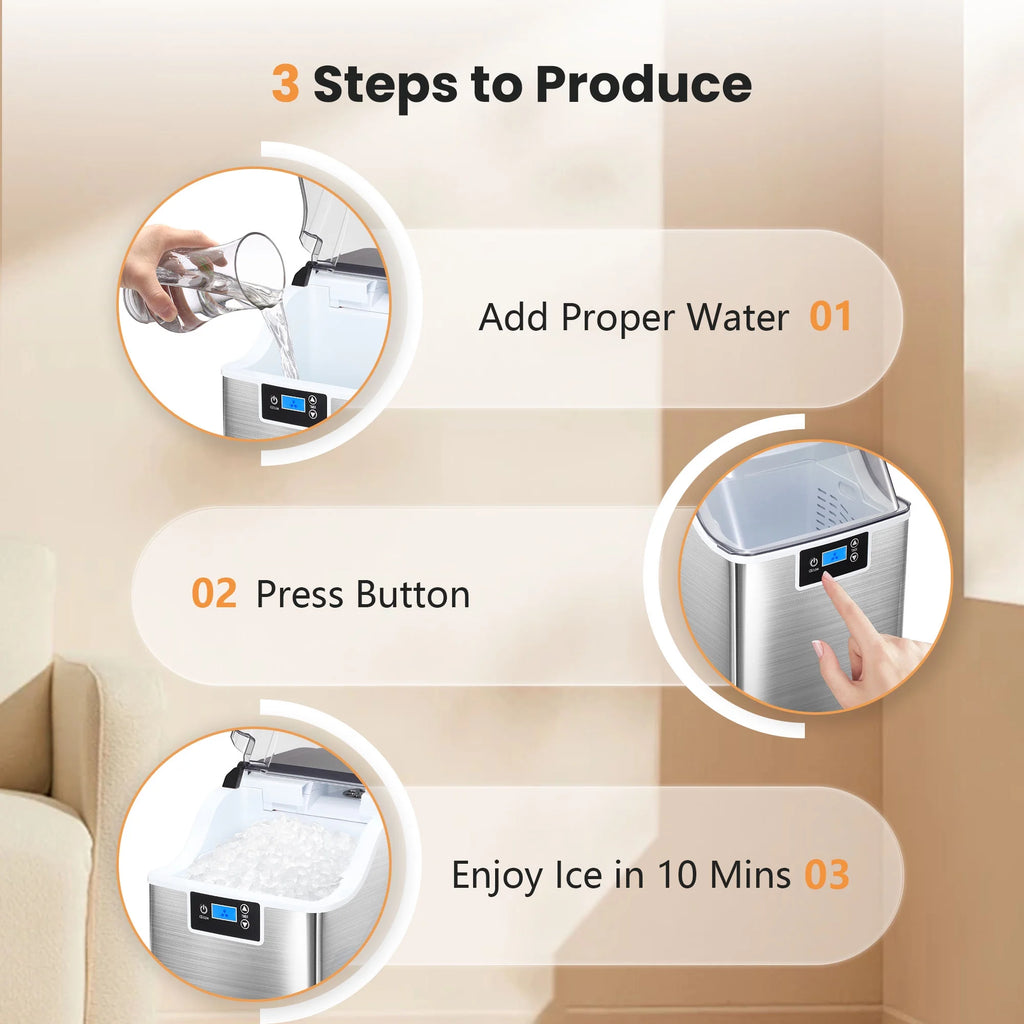 3 Steps to Produce

Add Proper Water 01

02 Press Button

Enjoy Ice in 10 Mins 03